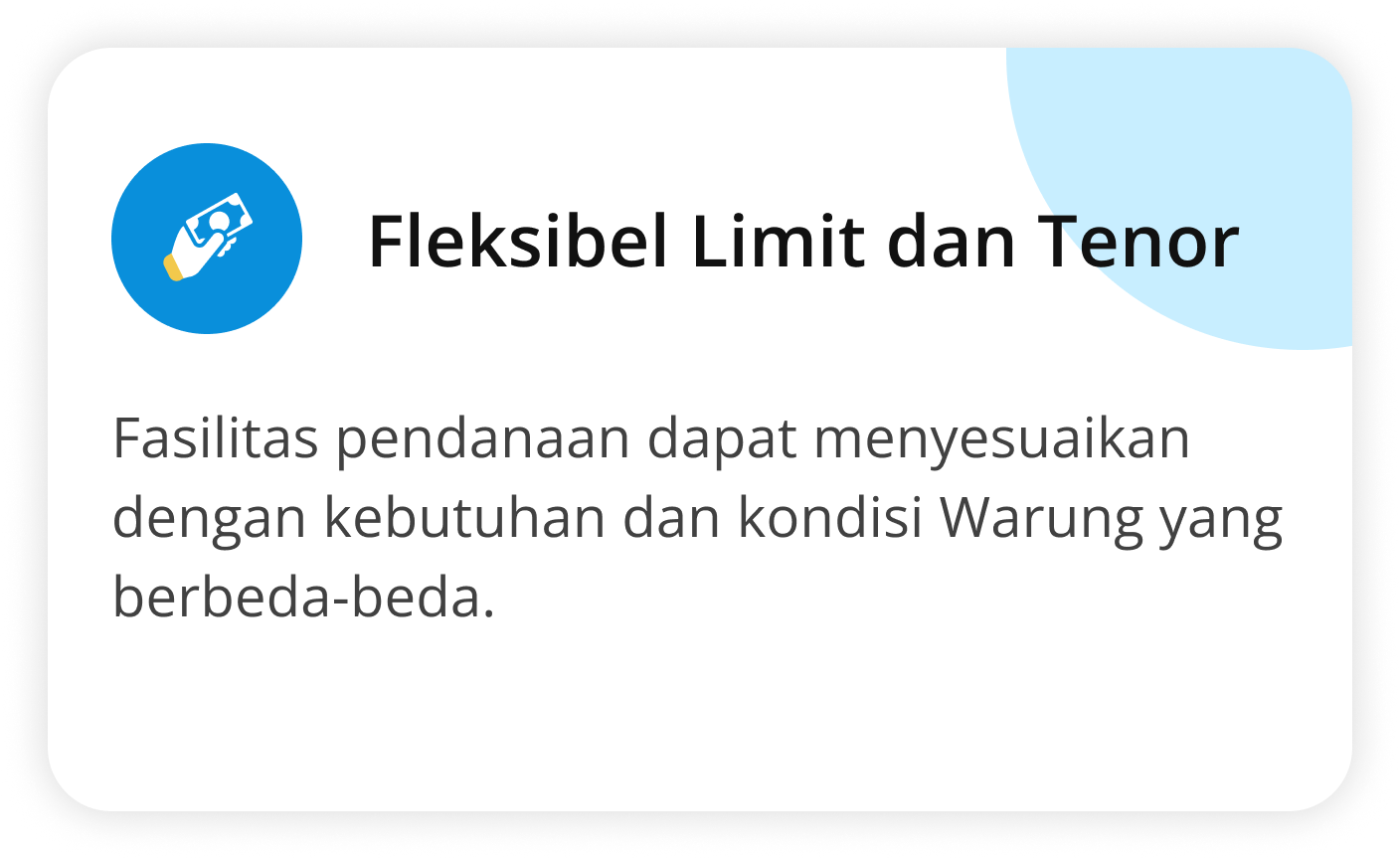 Fleksibel Limit dan Tenor

Fasilitas pendanaan dapat menyesuaikan dengan kebutuhan dan kondisi Warung yang berbeda-beda.